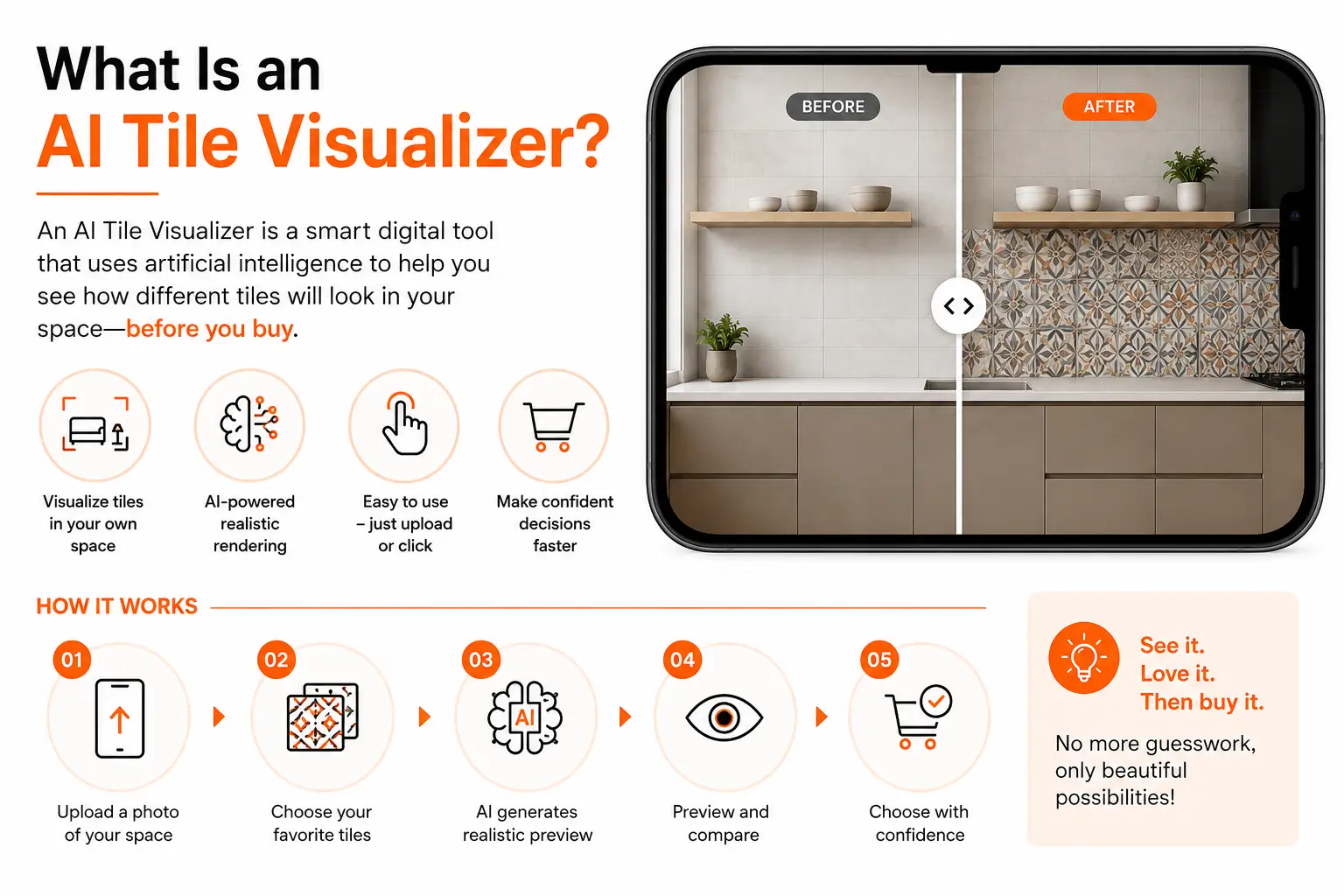 What Is an
AI Tile Visualizer?

An AI Tile Visualizer is a smart digital tool that uses artificial intelligence to help you see how different tiles will look in your space—before you buy.

Visualize tiles in your own space

AI-powered realistic rendering

Easy to use – just upload or click

Make confident decisions faster

BEFORE

AFTER

HOW IT WORKS

01
Upload a photo of your space

02
Choose your favorite tiles

03
AI
AI generates realistic preview

04
Preview and compare

05
Choose with confidence

See it.
Love it.
Then buy it.

No more guesswork, only beautiful possibilities!